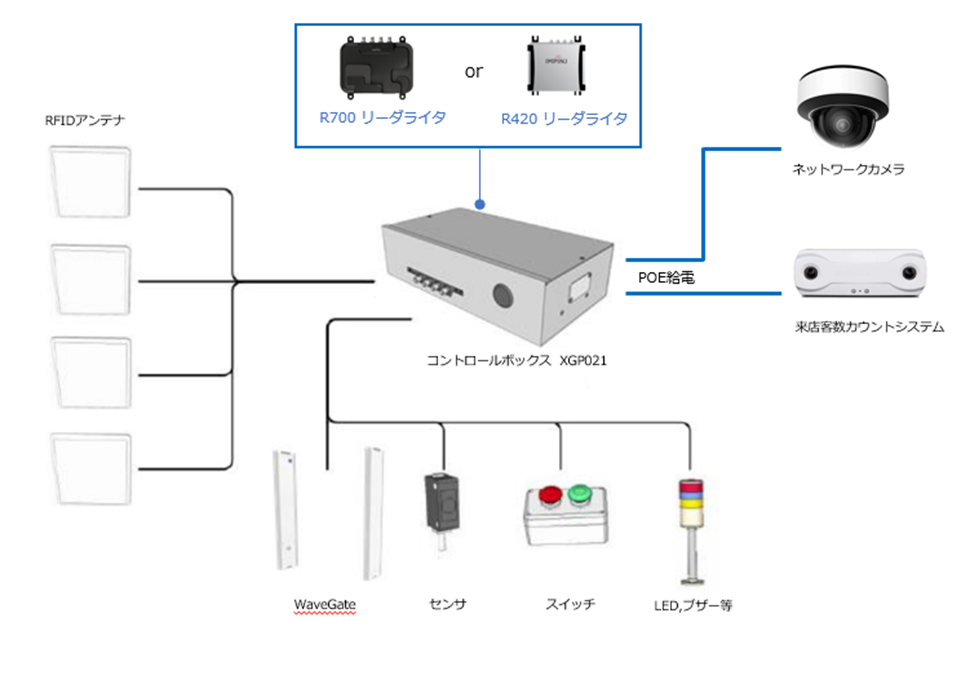 R700 リーダライタ

or

R420 リーダライタ

RFIDアンテナ

ネットワークカメラ

POE給電

来店客数カウントシステム

コントロールボックス XGP021

WaveGate

センサ

スイッチ

LED,ブザー等